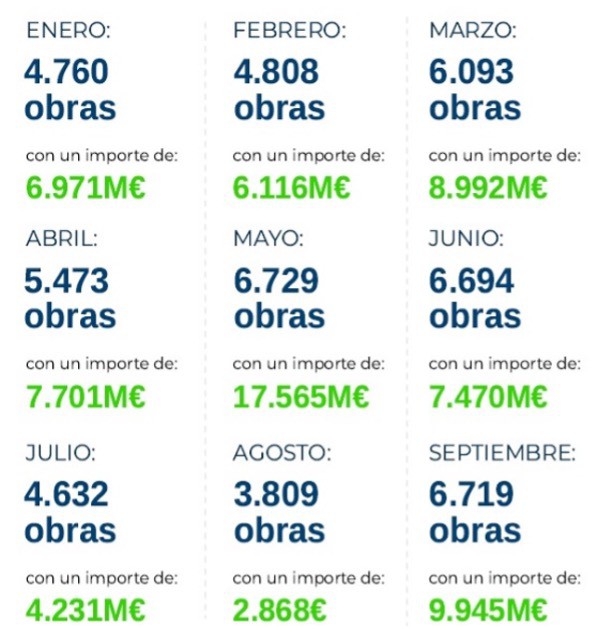 ENERO:
4.760 obras

con un importe de:
6.971M€

ABRIL:
5.473 obras

con un importe de:
7.701M€

JULIO:
4.632 obras

con un importe de:
4.231M€

FEBRERO:
4.808 obras

con un importe de:
6.116M€

MAYO:
6.729 obras

con un importe de:
17.565M€

AGOSTO:
3.809 obras

con un importe de:
2.868€

MARZO:
6.093 obras

con un importe de:
8.992M€

JUNIO:
6.694 obras

con un importe de:
7.470M€

SEPTIEMBRE:
6.719 obras

con un importe de:
9.945M€